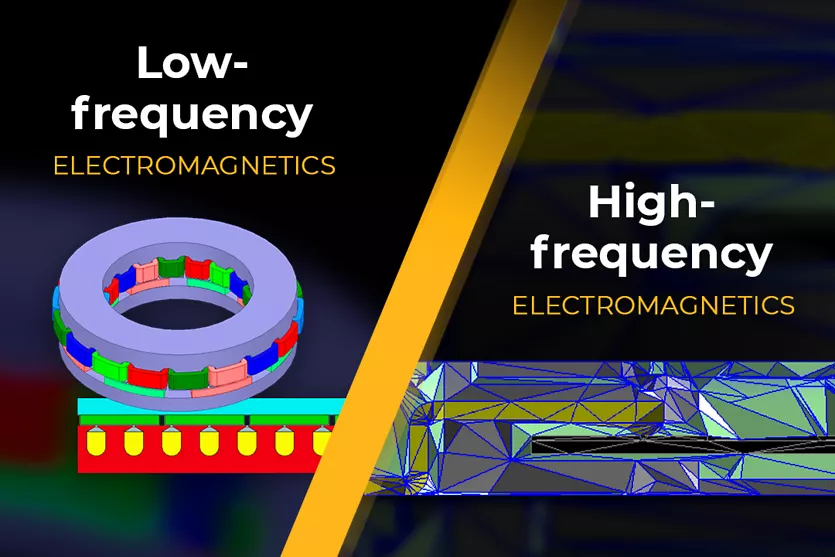 Low-frequency
ELECTROMAGNETICS

High-frequency
ELECTROMAGNETICS