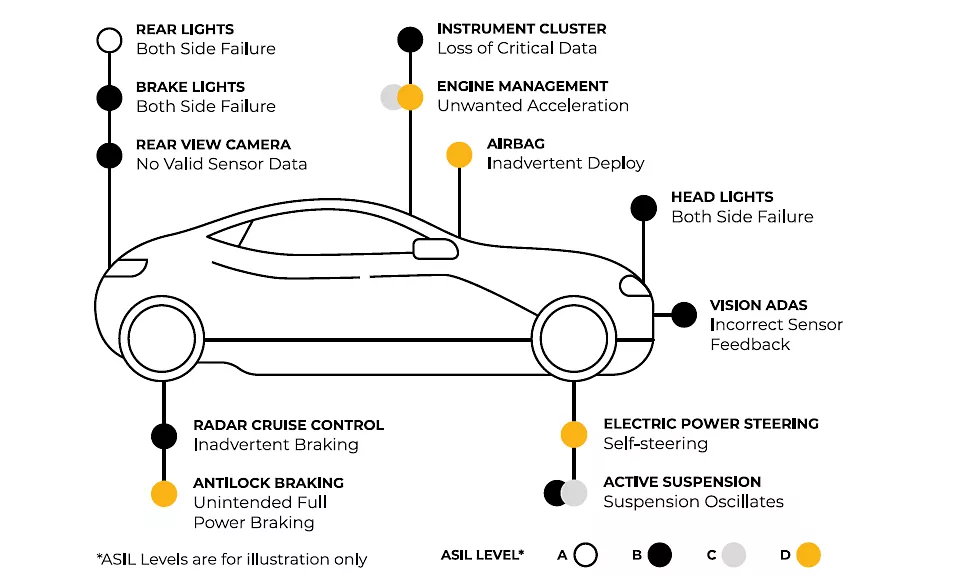 REAR LIGHTS
Both Side Failure

BRAKE LIGHTS
Both Side Failure

REAR VIEW CAMERA
No Valid Sensor Data

INSTRUMENT CLUSTER
Loss of Critical Data

ENGINE MANAGEMENT
Unwanted Acceleration

AIRBAG
Inadvertent Deploy

HEAD LIGHTS
Both Side Failure

VISION ADAS
Incorrect Sensor Feedback

RADAR CRUISE CONTROL
Inadvertent Braking

ANTILOCK BRAKING
Unintended Full Power Braking

ELECTRIC POWER STEERING
Self-steering

ACTIVE SUSPENSION
Suspension Oscillates

*ASIL Levels are for illustration only

ASIL LEVEL* A B C D