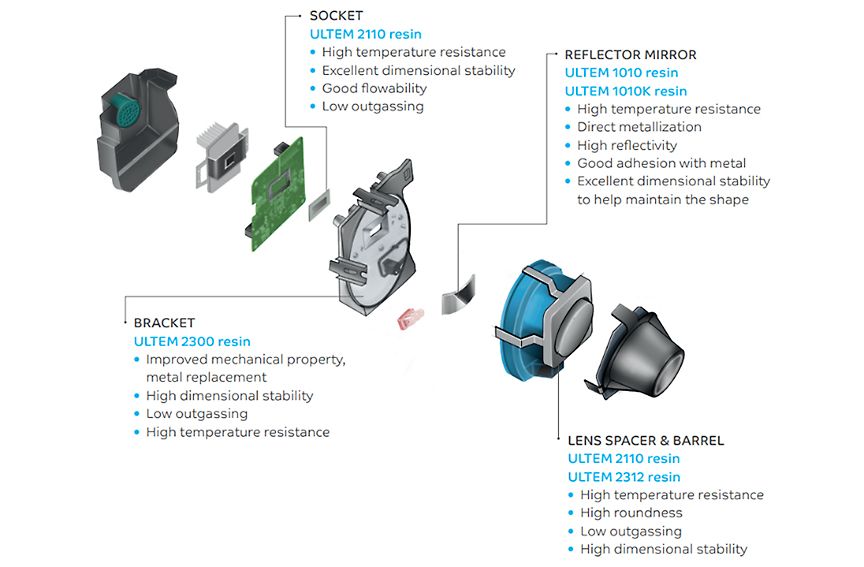 SOCKET
ULTEM 2110 resin
• High temperature resistance
• Excellent dimensional stability
• Good flowability
• Low outgassing

REFLECTOR MIRROR
ULTEM 1010 resin
ULTEM 1010K resin
• High temperature resistance
• Direct metallization
• High reflectivity
• Good adhesion with metal
• Excellent dimensional stability to help maintain the shape

BRACKET
ULTEM 2300 resin
• Improved mechanical property, metal replacement
• High dimensional stability
• Low outgassing
• High temperature resistance

LENS SPACER & BARREL
ULTEM 2110 resin
ULTEM 2312 resin
• High temperature resistance
• High roundness
• Low outgassing
• High dimensional stability